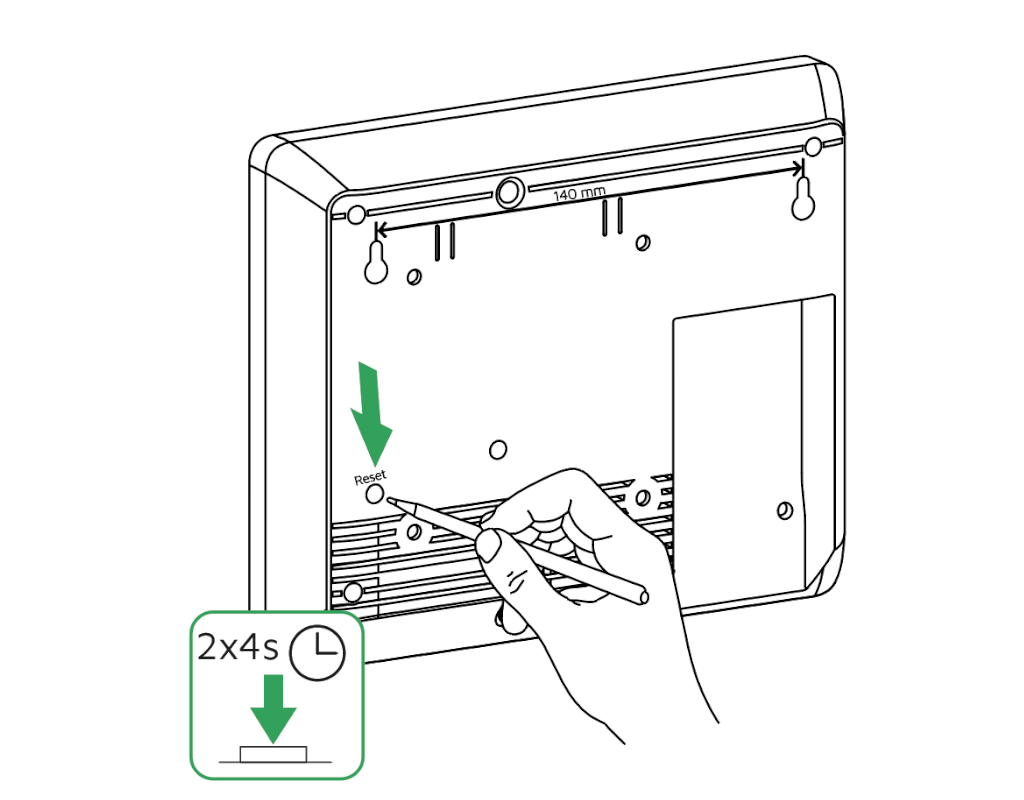 140 mm

Reset

2x4s