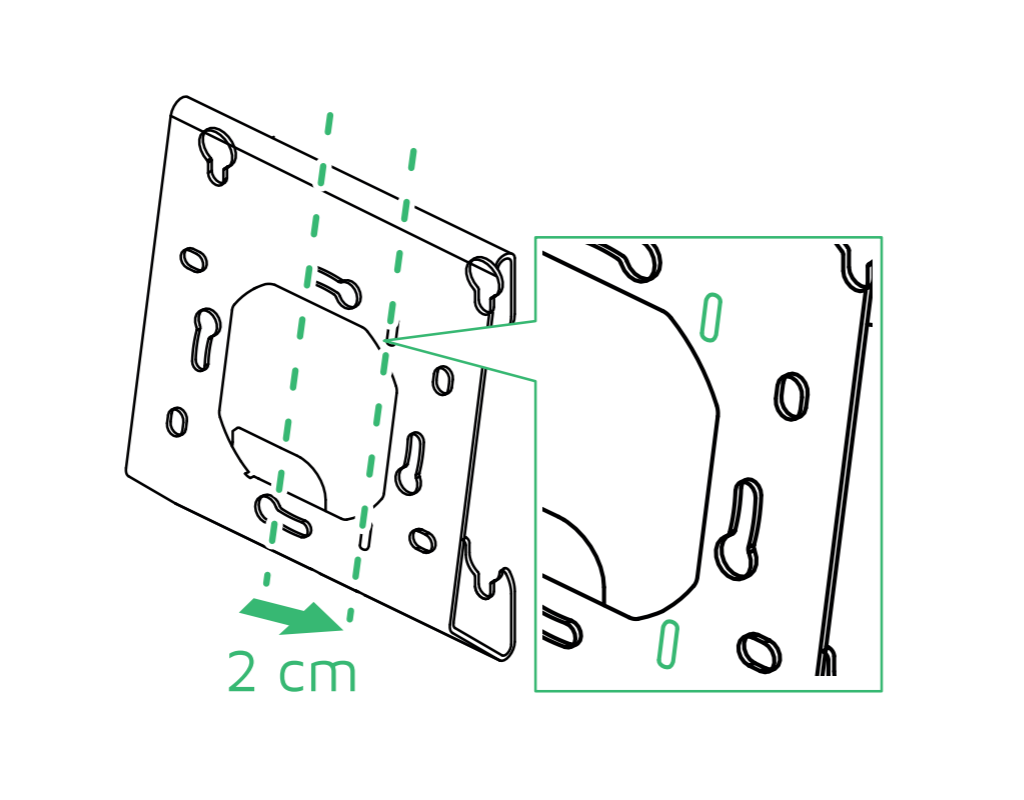 2 cm